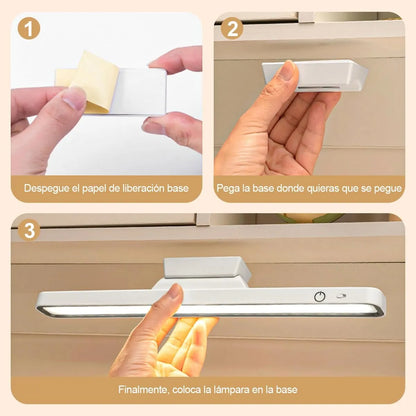 1

Despegue el papel de liberación base

2

Pega la base donde quieras que se pegue

3

Finalmente, coloca la lámpara en la base