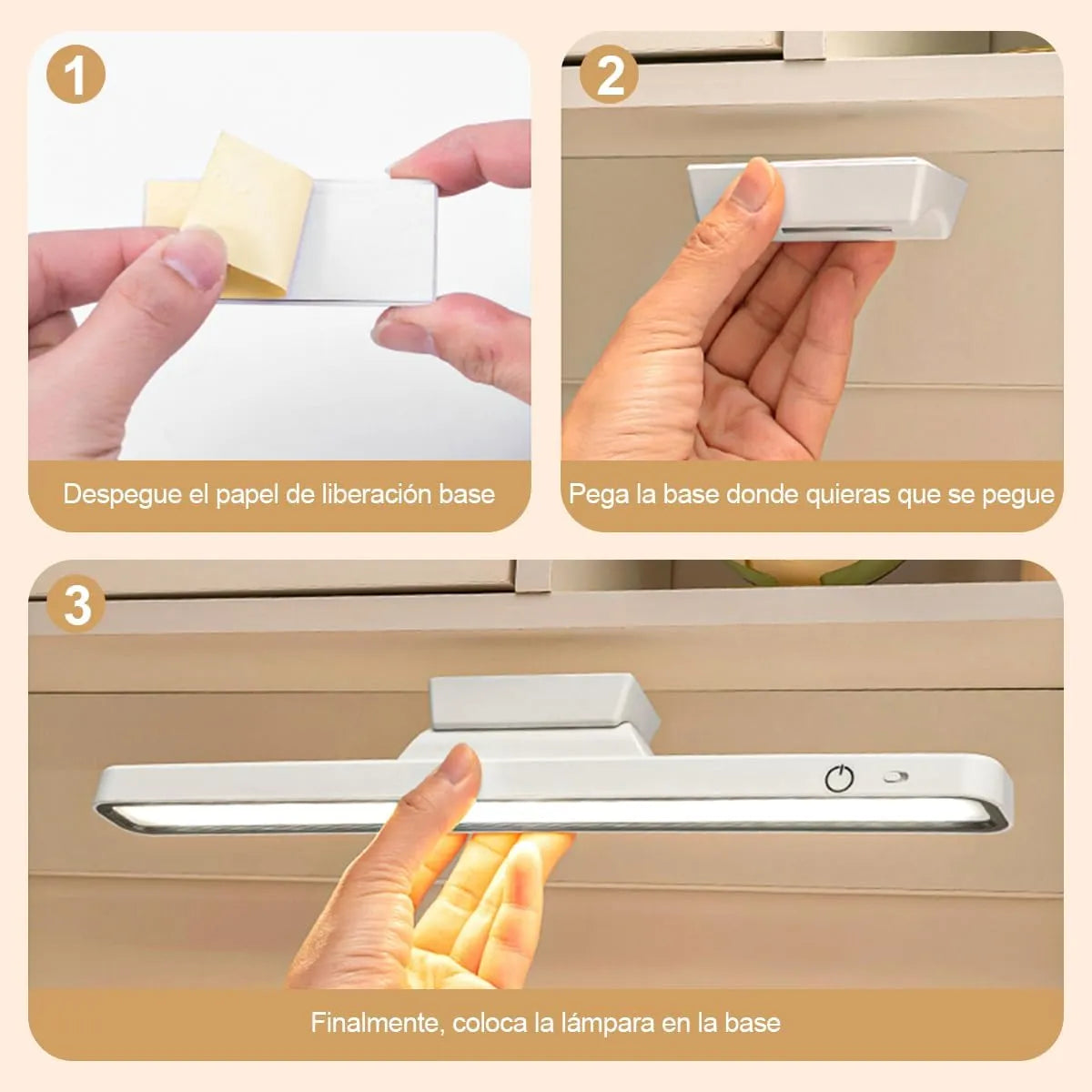 1

Despegue el papel de liberación base

2

Pega la base donde quieras que se pegue

3

Finalmente, coloca la lámpara en la base