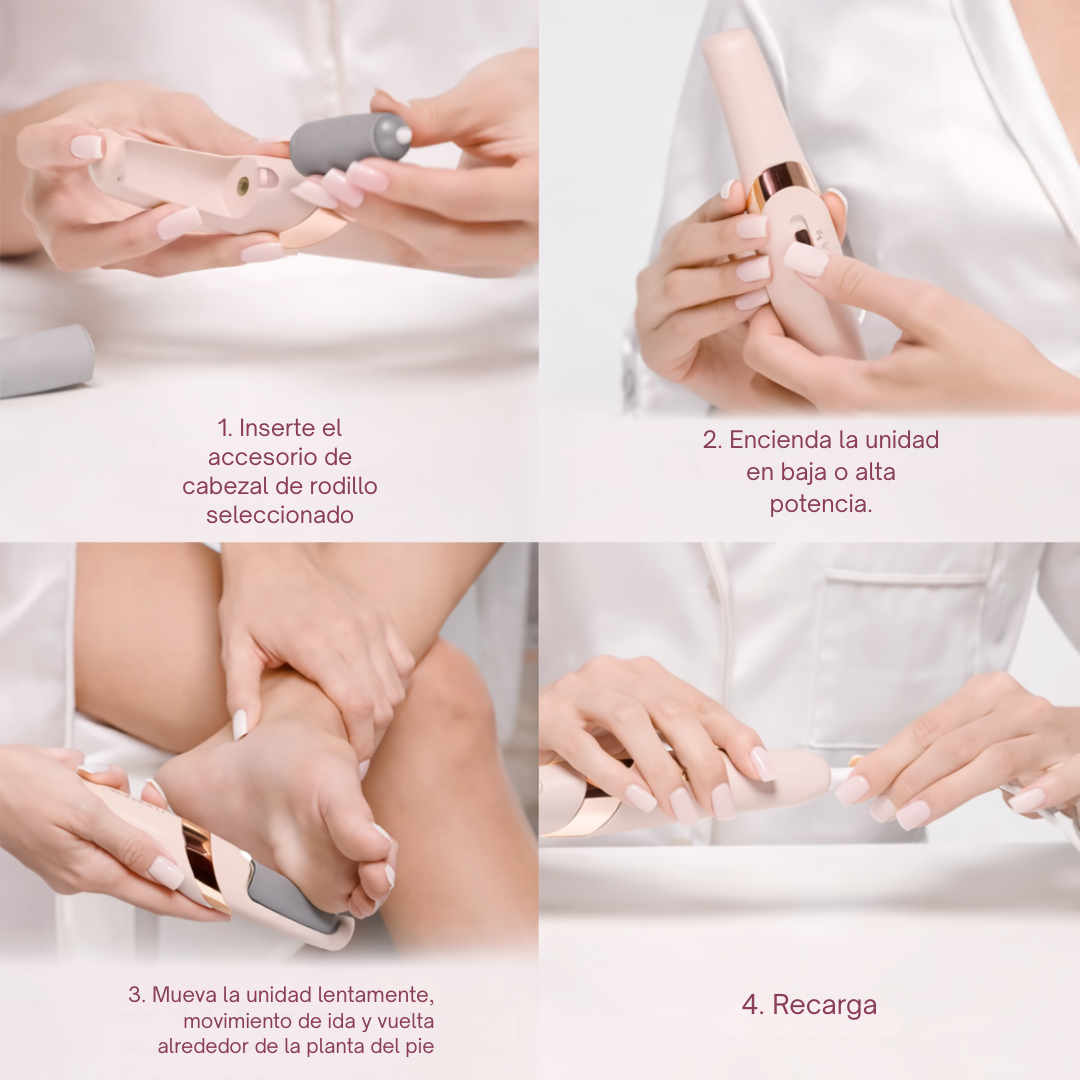 1. Inserte el accesorio de cabezal de rodillo seleccionado

2. Encienda la unidad en baja o alta potencia.

3. Mueva la unidad lentamente, movimiento de ida y vuelta alrededor de la planta del pie

4. Recarga