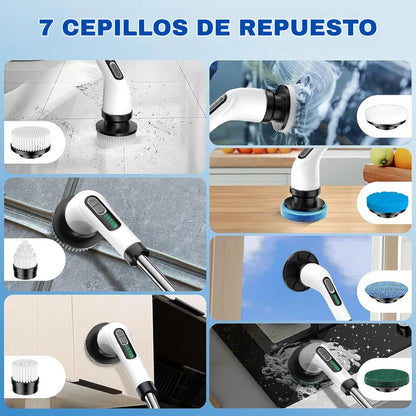 7 CEPILLOS DE REPUESTO