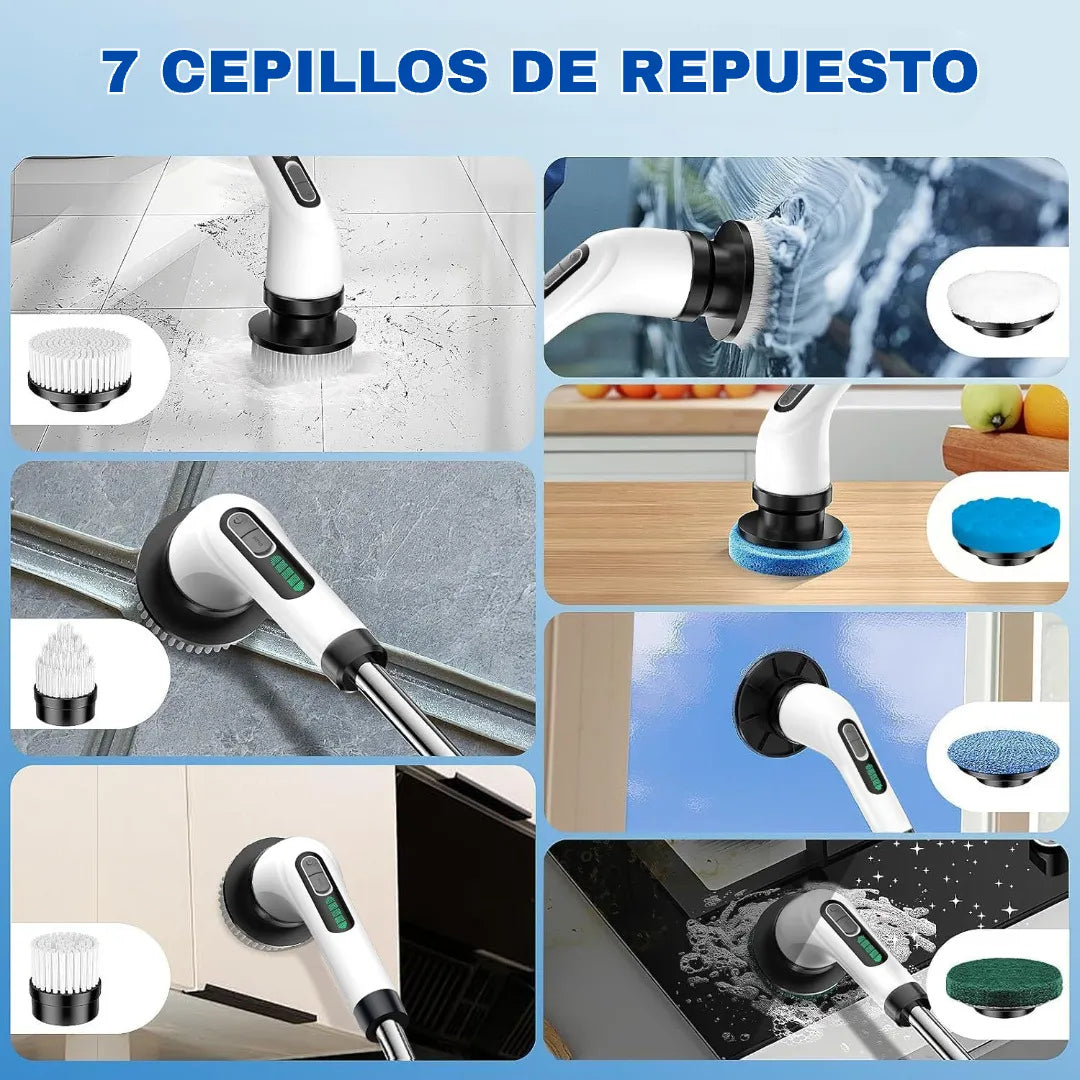 7 CEPILLOS DE REPUESTO