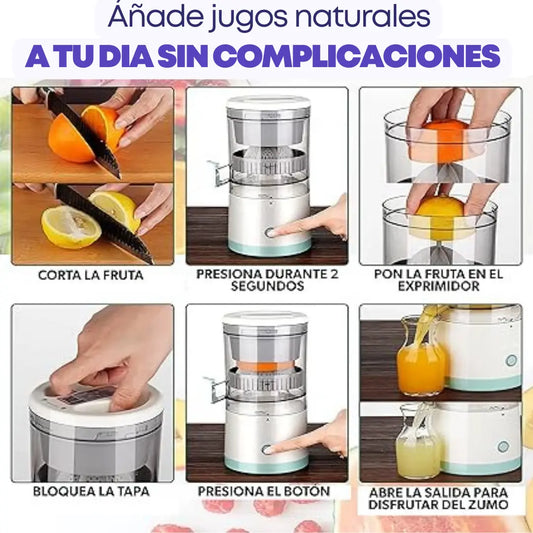 Áñade jugos naturales
A TU DIA SIN COMPLICACIONES

CORTA LA FRUTA

PRESIONA DURANTE 2 SEGUNDOS

PON LA FRUTA EN EL EXPRIMIDOR

BLOQUEA LA TAPA

PRESIONA EL BOTÓN

ABRE LA SALIDA PARA DISFRUTAR DEL ZUMO